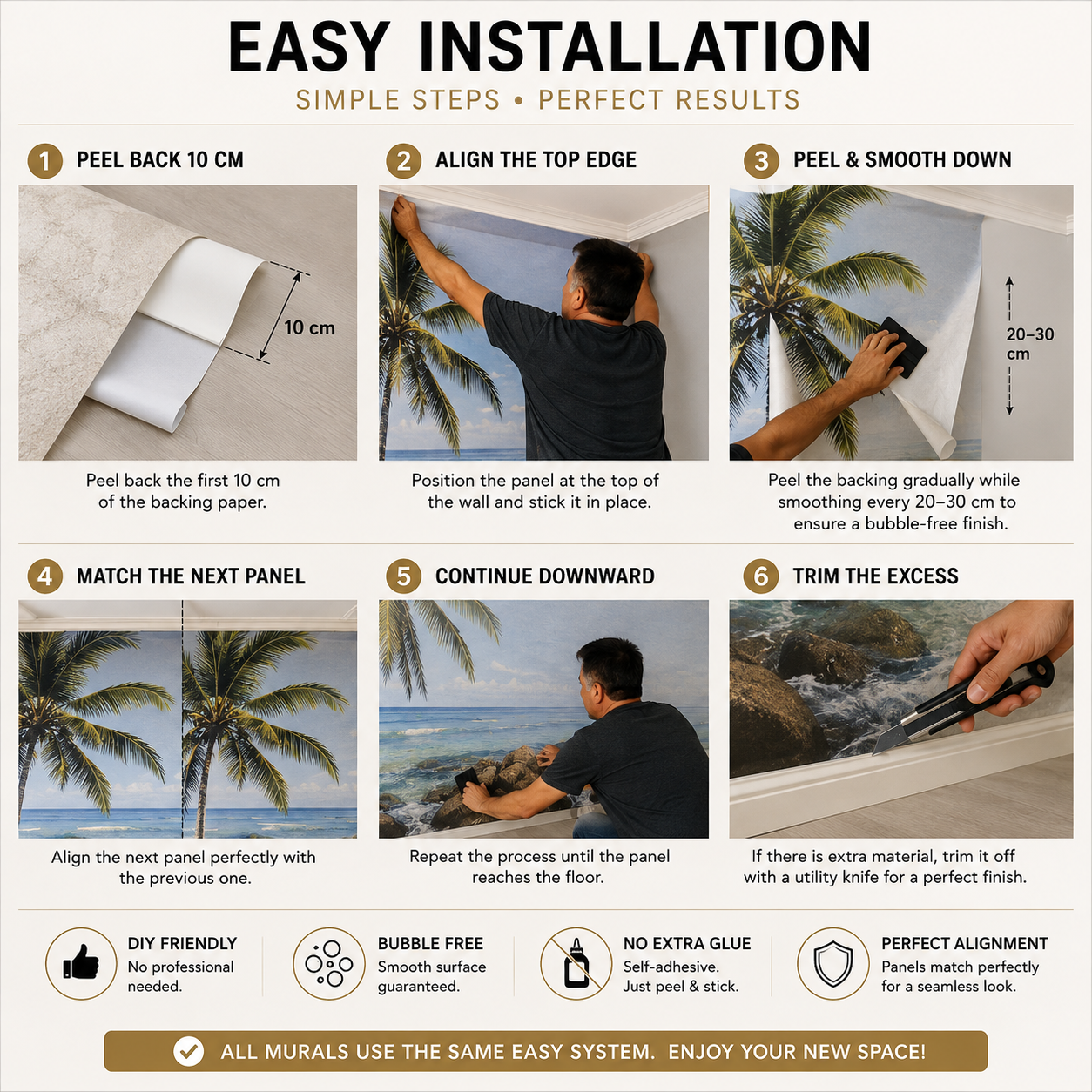 EASY INSTALLATION
SIMPLE STEPS • PERFECT RESULTS

1 PEEL BACK 10 CM

10 cm

Peel back the first 10 cm of the backing paper.

2 ALIGN THE TOP EDGE

Position the panel at the top of the wall and stick it in place.

3 PEEL & SMOOTH DOWN

20–30 cm

Peel the backing gradually while smoothing every 20–30 cm to ensure a bubble-free finish.

4 MATCH THE NEXT PANEL

Align the next panel perfectly with the previous one.

5 CONTINUE DOWNWARD

Repeat the process until the panel reaches the floor.

6 TRIM THE EXCESS

If there is extra material, trim it off with a utility knife for a perfect finish.

DIY FRIENDLY
No professional needed.

BUBBLE FREE
Smooth surface guaranteed.

NO EXTRA GLUE
Self-adhesive. Just peel & stick.

PERFECT ALIGNMENT
Panels match perfectly for a seamless look.

ALL MURALS USE THE SAME EASY SYSTEM. ENJOY YOUR NEW SPACE!